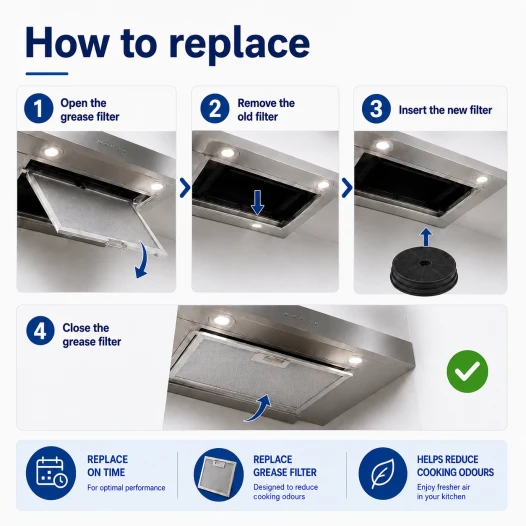 How to replace

1 Open the grease filter

2 Remove the old filter

3 Insert the new filter

4 Close the grease filter

REPLACE ON TIME
For optimal performance

REPLACE GREASE FILTER
Designed to reduce cooking odours

HELPS REDUCE COOKING ODOURS
Enjoy fresher air in your kitchen