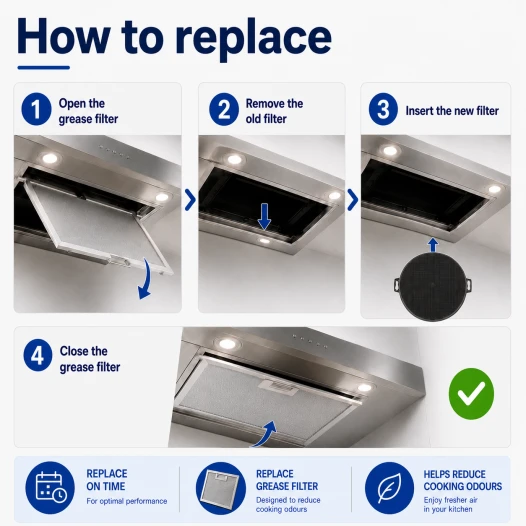 How to replace

1 Open the grease filter

2 Remove the old filter

3 Insert the new filter

4 Close the grease filter

REPLACE ON TIME
For optimal performance

REPLACE GREASE FILTER
Designed to reduce cooking odours

HELPS REDUCE COOKING ODOURS
Enjoy fresher air in your kitchen