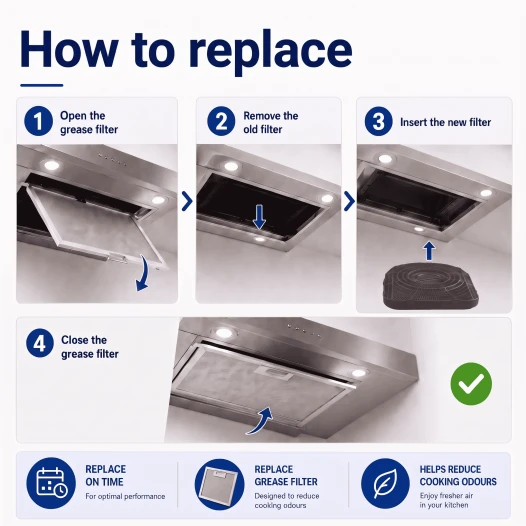 How to replace

1 Open the grease filter

2 Remove the old filter

3 Insert the new filter

4 Close the grease filter

REPLACE ON TIME
For optimal performance

REPLACE GREASE FILTER
Designed to reduce cooking odours

HELPS REDUCE COOKING ODOURS
Enjoy fresher air in your kitchen