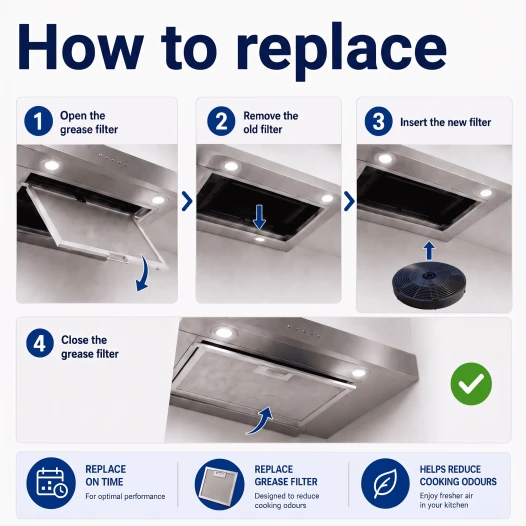 How to replace

1 Open the grease filter

2 Remove the old filter

3 Insert the new filter

4 Close the grease filter

REPLACE ON TIME
For optimal performance

REPLACE GREASE FILTER
Designed to reduce cooking odours

HELPS REDUCE COOKING ODOURS
Enjoy fresher air in your kitchen