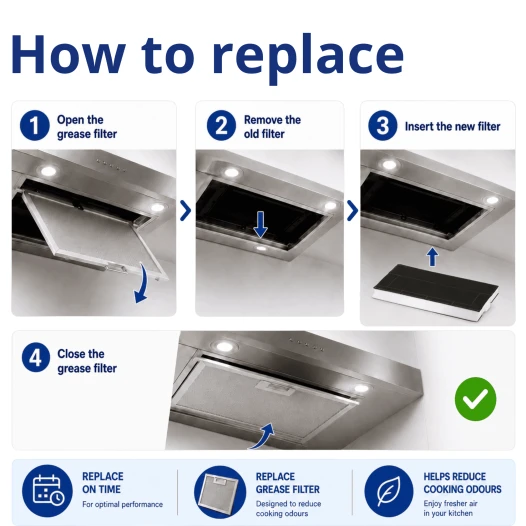 How to replace

1 Open the grease filter

2 Remove the old filter

3 Insert the new filter

4 Close the grease filter

REPLACE ON TIME
For optimal performance

REPLACE GREASE FILTER
Designed to reduce cooking odours

HELPS REDUCE COOKING ODOURS
Enjoy fresher air in your kitchen