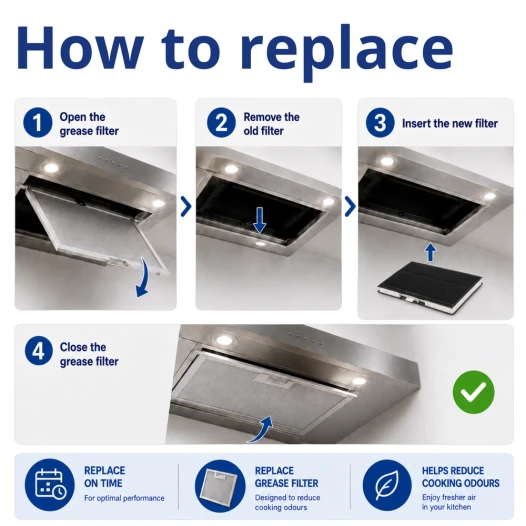 How to replace

1 Open the grease filter

2 Remove the old filter

3 Insert the new filter

4 Close the grease filter

REPLACE ON TIME
For optimal performance

REPLACE GREASE FILTER
Designed to reduce cooking odours

HELPS REDUCE COOKING ODOURS
Enjoy fresher air in your kitchen