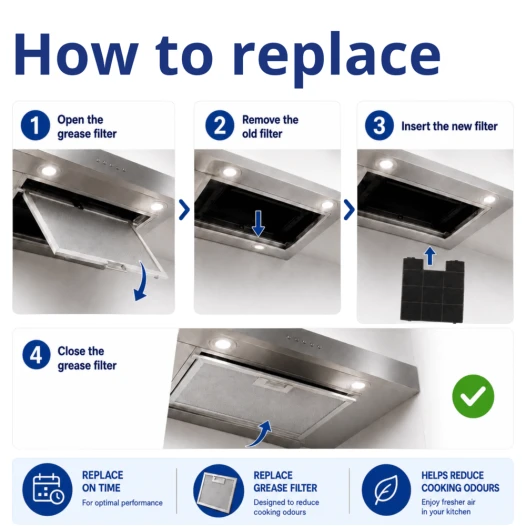 How to replace

1 Open the grease filter

2 Remove the old filter

3 Insert the new filter

4 Close the grease filter

REPLACE ON TIME
For optimal performance

REPLACE GREASE FILTER
Designed to reduce cooking odours

HELPS REDUCE COOKING ODOURS
Enjoy fresher air in your kitchen