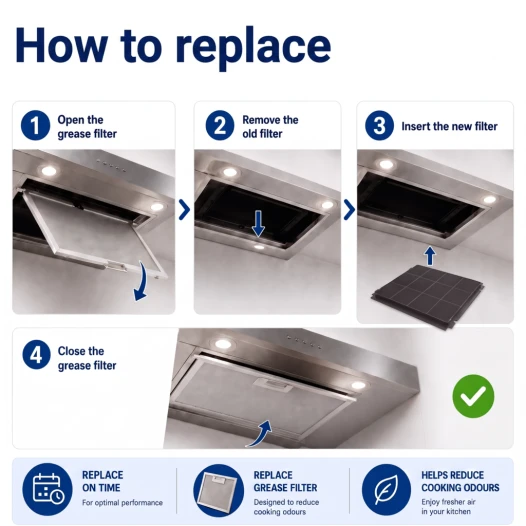 How to replace

1 Open the grease filter

2 Remove the old filter

3 Insert the new filter

4 Close the grease filter

REPLACE ON TIME
For optimal performance

REPLACE GREASE FILTER
Designed to reduce cooking odours

HELPS REDUCE COOKING ODOURS
Enjoy fresher air in your kitchen