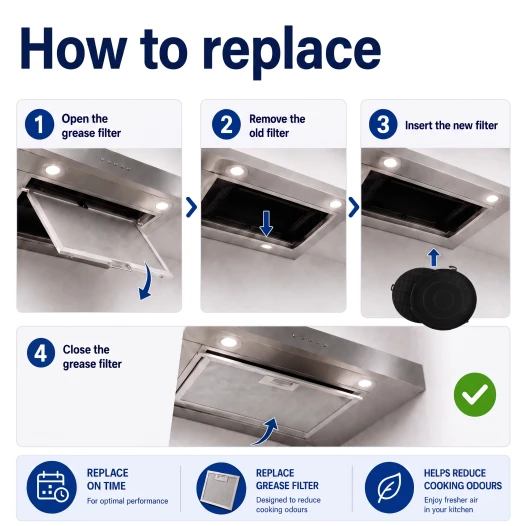 How to replace

1 Open the grease filter

2 Remove the old filter

3 Insert the new filter

4 Close the grease filter

REPLACE ON TIME
For optimal performance

REPLACE GREASE FILTER
Designed to reduce cooking odours

HELPS REDUCE COOKING ODOURS
Enjoy fresher air in your kitchen