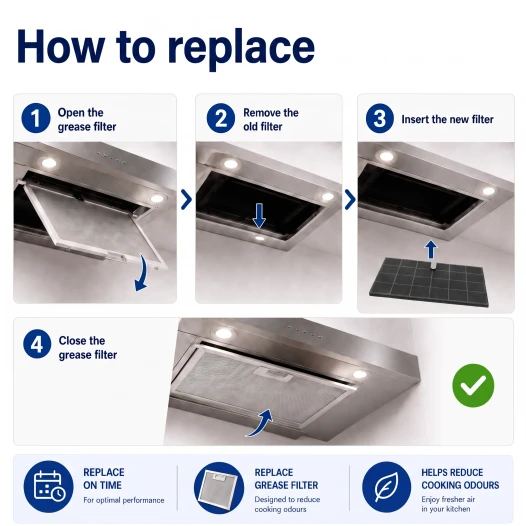 How to replace

1 Open the grease filter

2 Remove the old filter

3 Insert the new filter

4 Close the grease filter

REPLACE ON TIME
For optimal performance

REPLACE GREASE FILTER
Designed to reduce cooking odours

HELPS REDUCE COOKING ODOURS
Enjoy fresher air in your kitchen