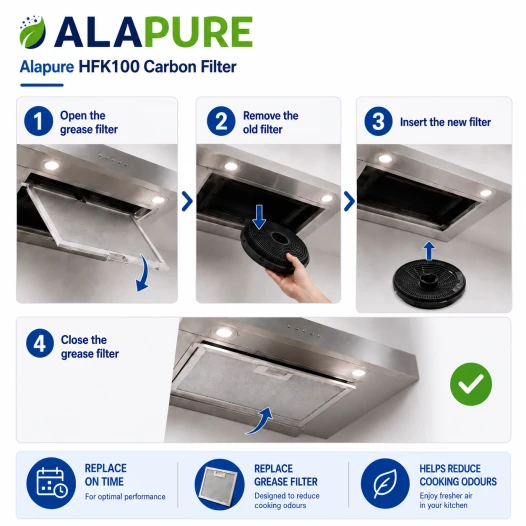 ALAPURE

Alapure HFK100 Carbon Filter

1 Open the grease filter

2 Remove the old filter

3 Insert the new filter

4 Close the grease filter

REPLACE ON TIME
For optimal performance

REPLACE GREASE FILTER
Designed to reduce cooking odours

HELPS REDUCE COOKING ODOURS
Enjoy fresher air in your kitchen